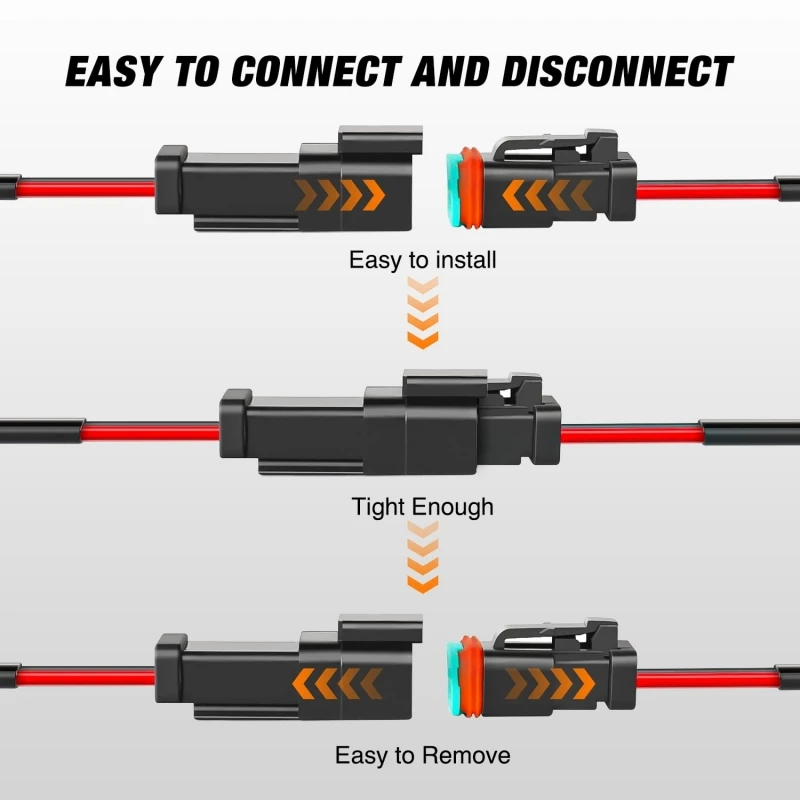 EASY TO CONNECT AND DISCONNECT

Easy to install

Tight Enough

Easy to Remove