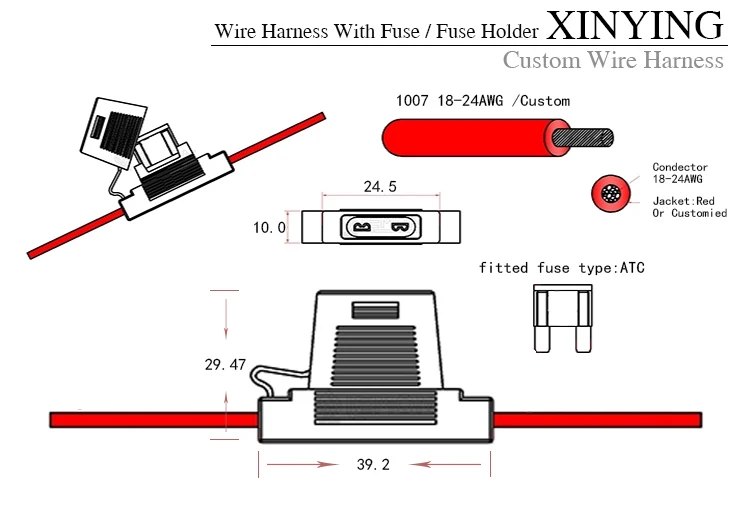 Wire Harness With Fuse / Fuse Holder XINYING
Custom Wire Harness

1007 18-24AWG /Custom

Condector
18-24AWG

Jacket:Red
Or Customied

24.5

10.0

fitted fuse type:ATC

29.47

39.2