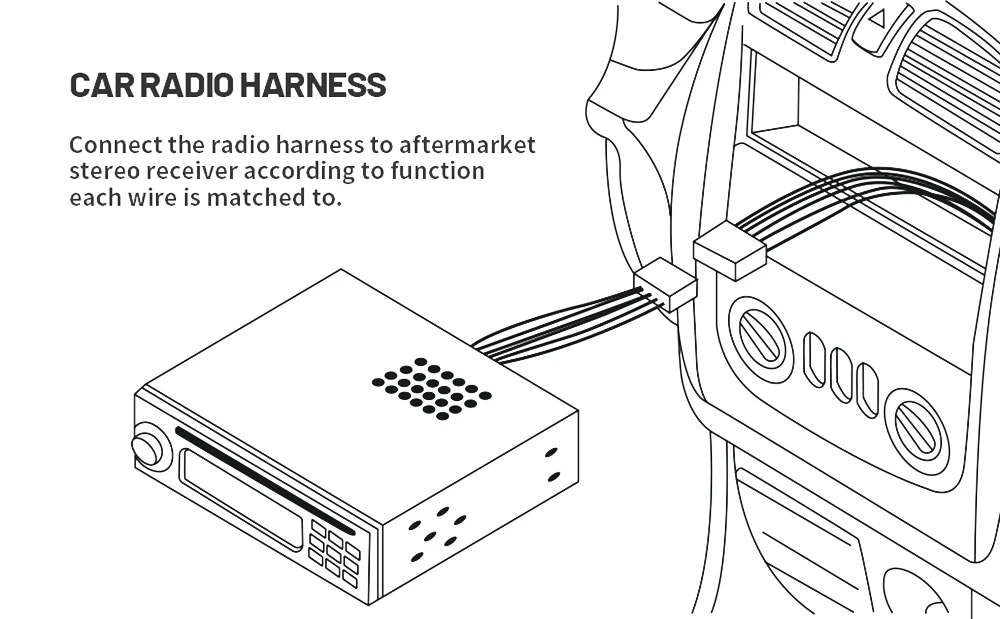 CAR RADIO HARNESS

Connect the radio harness to aftermarket stereo receiver according to function each wire is matched to.