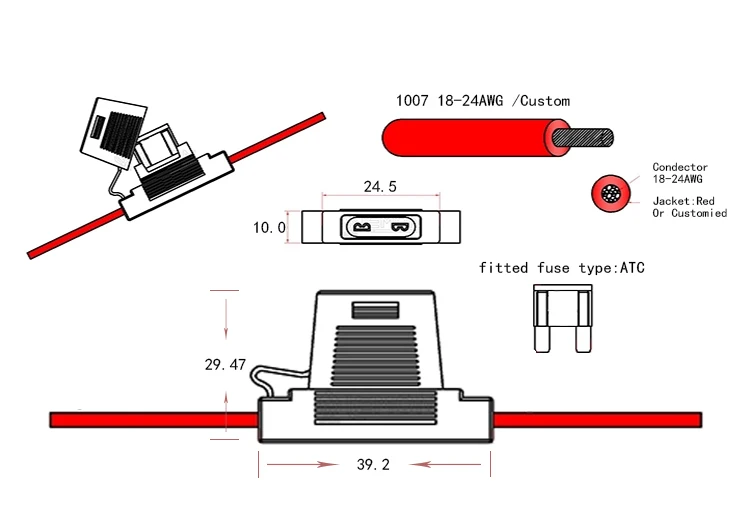 1007 18-24AWG /Custom

Condector
18-24AWG

Jacket:Red
Or Customied

24.5

10.0

fitted fuse type:ATC

29.47

39.2